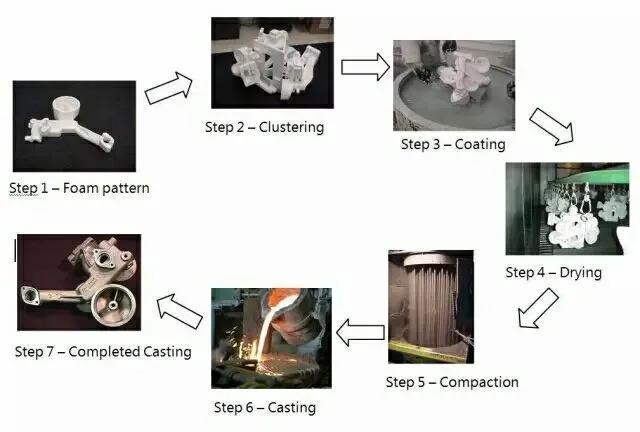 Step 1 – Foam pattern

Step 2 – Clustering

Step 3 – Coating

Step 4 – Drying

Step 5 – Compaction

Step 6 – Casting

Step 7 – Completed Casting